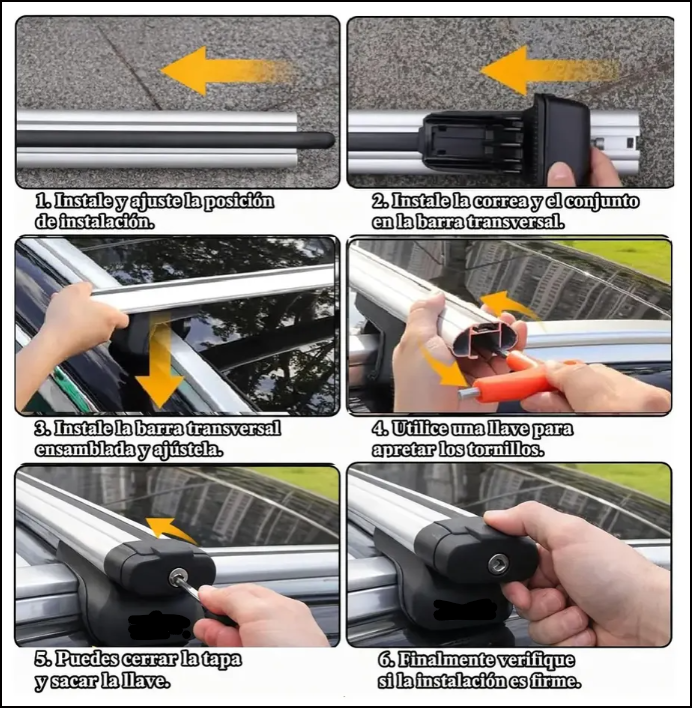 1. Instale y ajuste la posición de instalación.

2. Instale la correa y el conjunto en la barra transversal.

3. Instale la barra transversal ensamblada y ajústela.

4. Utilice una llave para apretar los tornillos.

5. Puedes cerrar la tapa y sacar la llave.

6. Finalmente verifique si la instalación es firme.